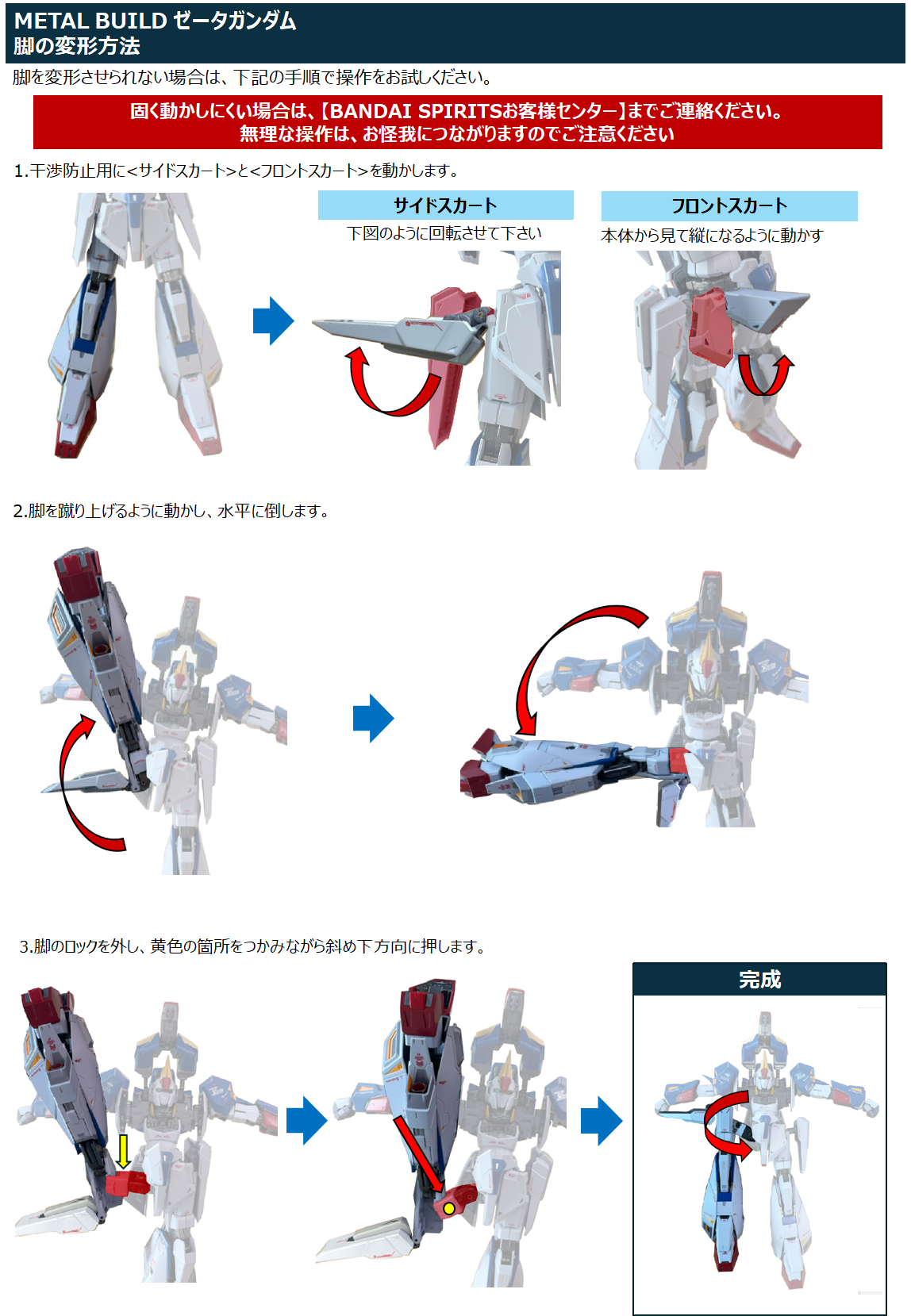 METAL BUILD ゼータガンダム
脚の変形方法

脚を変形させられない場合は、下記の手順で操作をお試しください。

固く動かしにくい場合は、【BANDAI SPIRITSお客様センター】までご連絡ください。
無理な操作は、お怪我につながりますのでご注意ください

1.干渉防止用に<サイドスカート>と<フロントスカート>を動かします。

サイドスカート
下図のように回転させて下さい

フロントスカート
本体から見て縦になるように動かす

2.脚を蹴り上げるように動かし、水平に倒します。

3.脚のロックを外し、黄色の箇所をつかみながら斜め下方向に押します。

完成